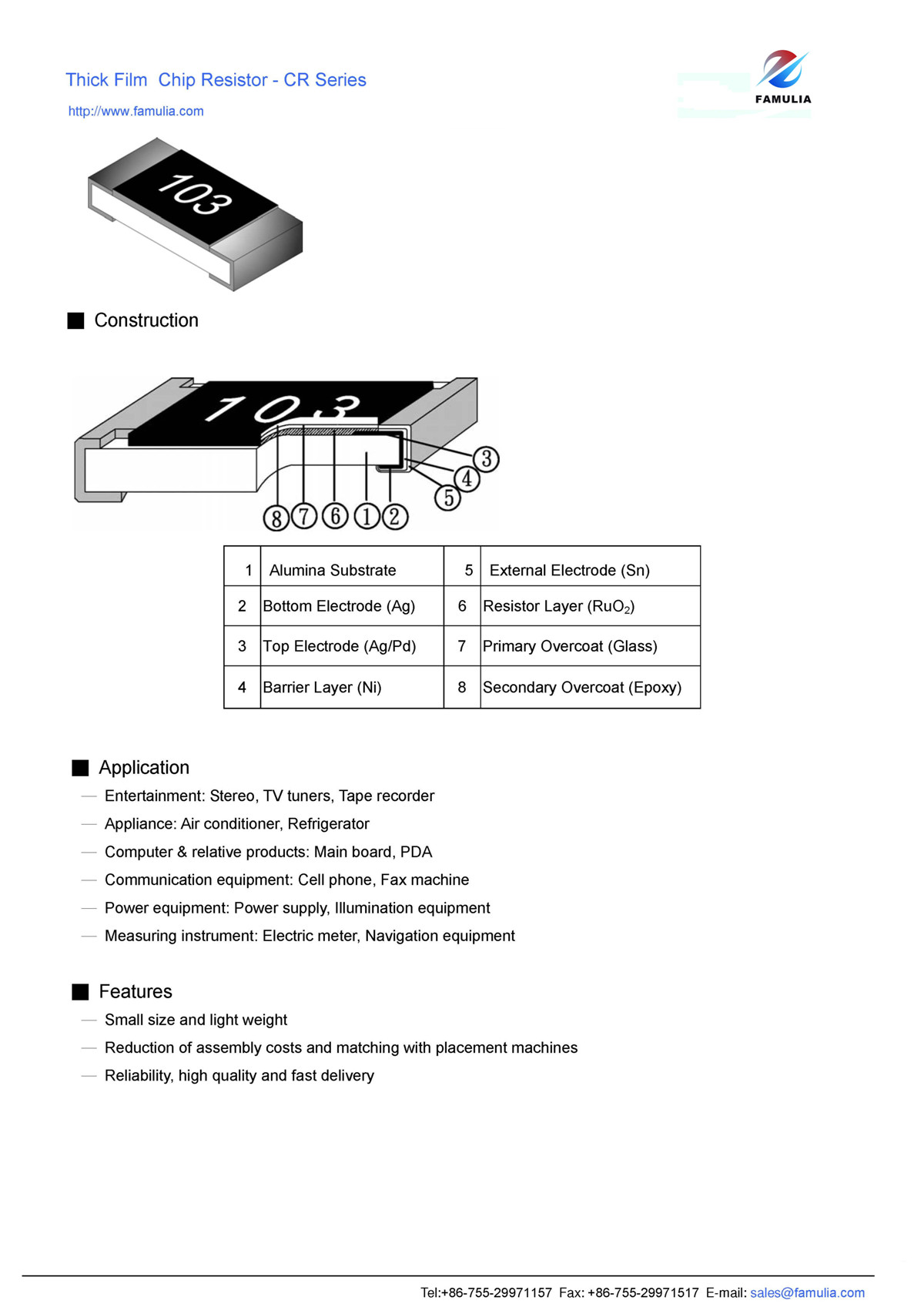 Thick Film Chip Resistor - CR Series

http://www.famulia.com

FAMULIA

103

■ Construction

103

③ ④ ⑤

⑧ ⑦ ⑥ ① ②

| 1 | Alumina Substrate | 5 | External Electrode (Sn) |
|---|---|---|---|
| 2 | Bottom Electrode (Ag) | 6 | Resistor Layer ($RuO_2$) |
| 3 | Top Electrode (Ag/Pd) | 7 | Primary Overcoat (Glass) |
| 4 | Barrier Layer (Ni) | 8 | Secondary Overcoat (Epoxy) |

■ Application

— Entertainment: Stereo, TV tuners, Tape recorder

— Appliance: Air conditioner, Refrigerator

— Computer & relative products: Main board, PDA

— Communication equipment: Cell phone, Fax machine

— Power equipment: Power supply, Illumination equipment

— Measuring instrument: Electric meter, Navigation equipment

■ Features

— Small size and light weight

— Reduction of assembly costs and matching with placement machines

— Reliability, high quality and fast delivery

Tel:+86-755-29971157 Fax: +86-755-29971517 E-mail: sales@famulia.com